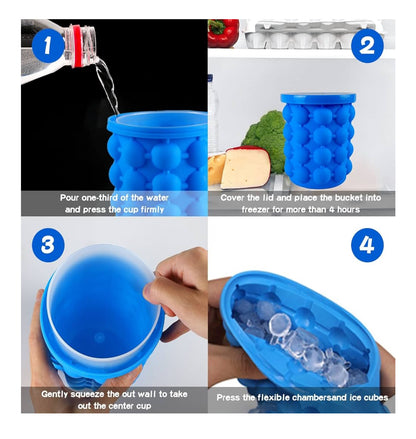 1

Pour one-third of the water and press the cup firmly

2

Cover the lid and place the bucket into freezer for more than 4 hours

3

Gently squeeze the out wall to take out the center cup

4

Press the flexible chambersand ice cubes